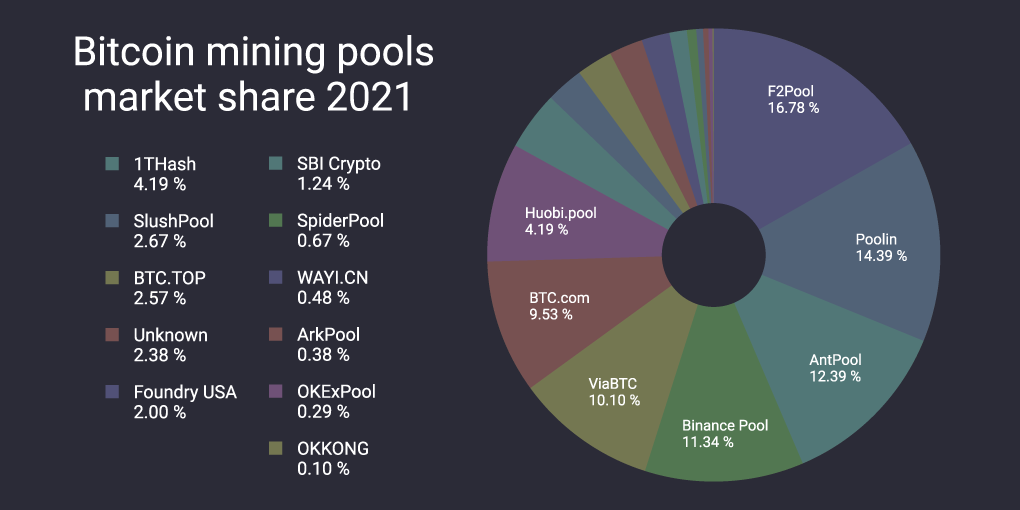 Bitcoin mining pools market share 2021

1THash
4.19 %

SlushPool
2.67 %

BTC.TOP
2.57 %

Unknown
2.38 %

Foundry USA
2.00 %

SBI Crypto
1.24 %

SpiderPool
0.67 %

WAYI.CN
0.48 %

ArkPool
0.38 %

OKExPool
0.29 %

OKKONG
0.10 %

F2Pool
16.78 %

Poolin
14.39 %

AntPool
12.39 %

Binance Pool
11.34 %

ViaBTC
10.10 %

BTC.com
9.53 %

Huobi.pool
4.19 %